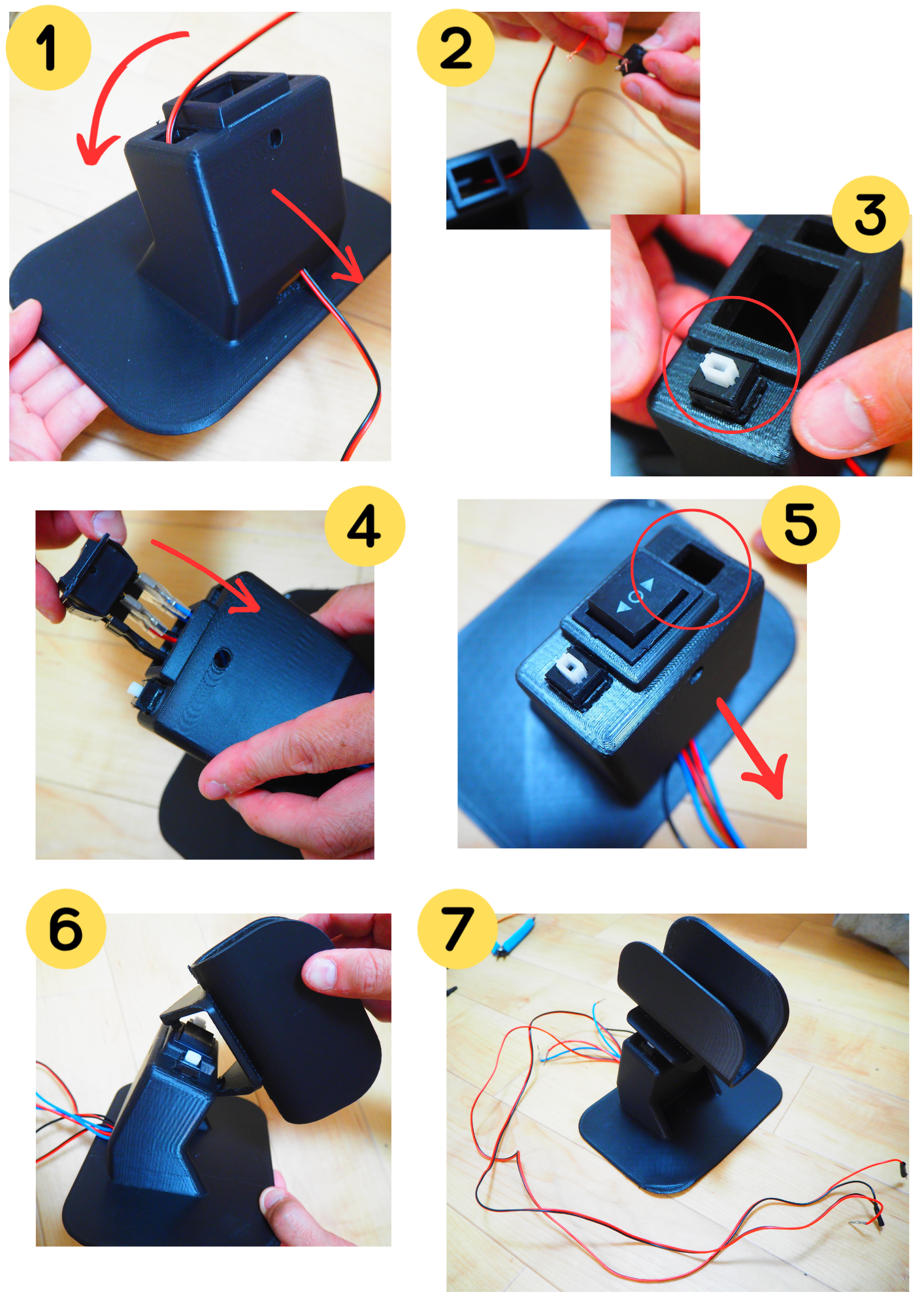 1

2

3

4

5

6

7