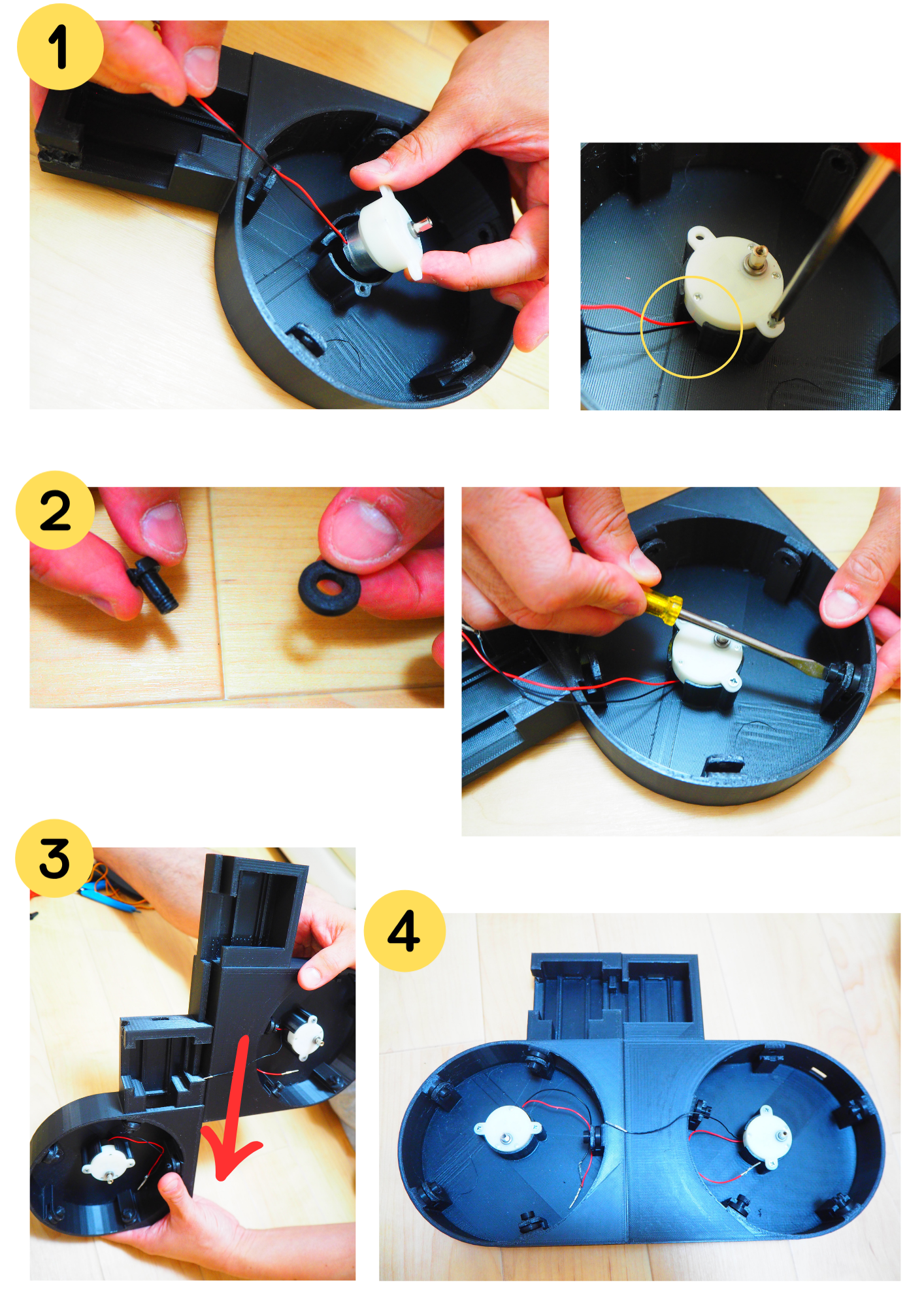 1

2

3

4