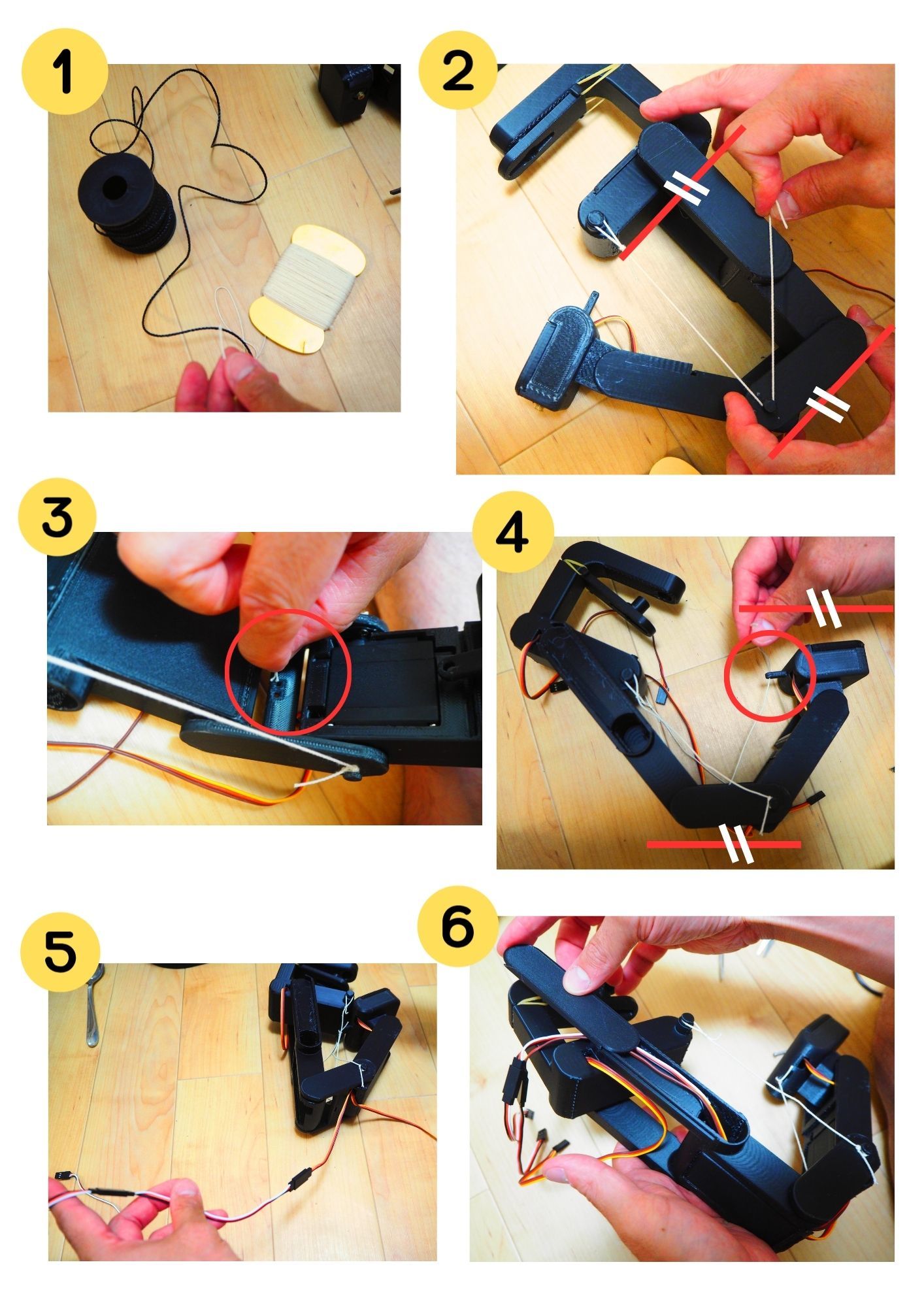 1

2

3

4

5

6